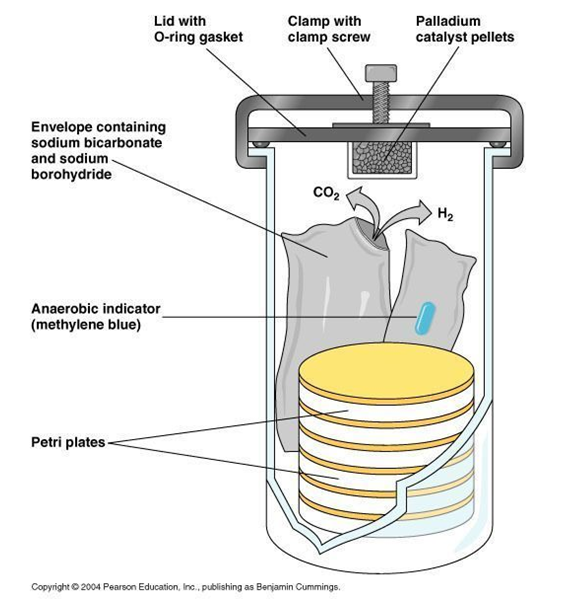 Lid with O-ring gasket

Clamp with clamp screw

Palladium catalyst pellets

Envelope containing sodium bicarbonate and sodium borohydride

$CO_2$

$H_2$

Anaerobic indicator (methylene blue)

Petri plates

Copyright © 2004 Pearson Education, Inc., publishing as Benjamin Cummings.